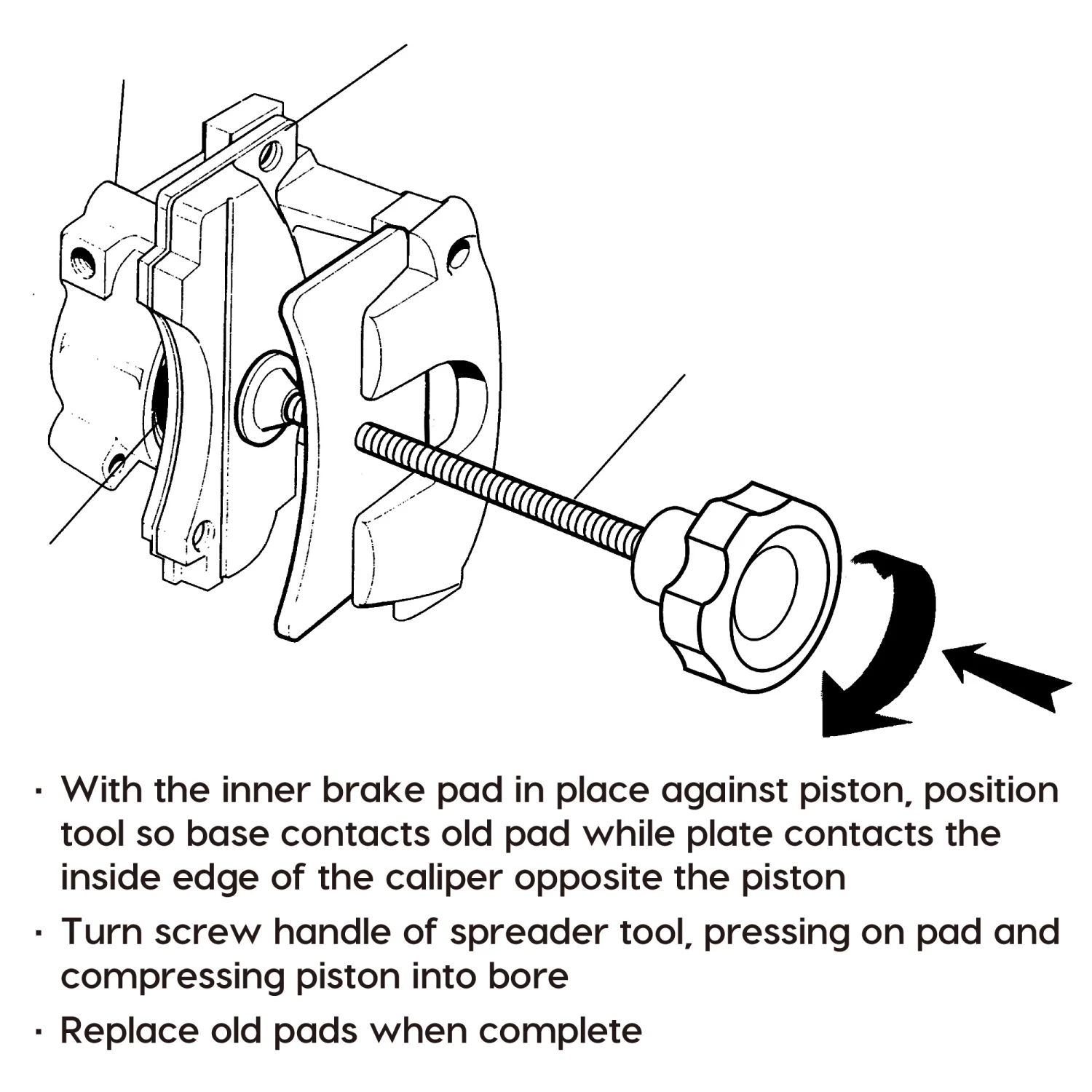 · With the inner brake pad in place against piston, position tool so base contacts old pad while plate contacts the inside edge of the caliper opposite the piston

· Turn screw handle of spreader tool, pressing on pad and compressing piston into bore

· Replace old pads when complete