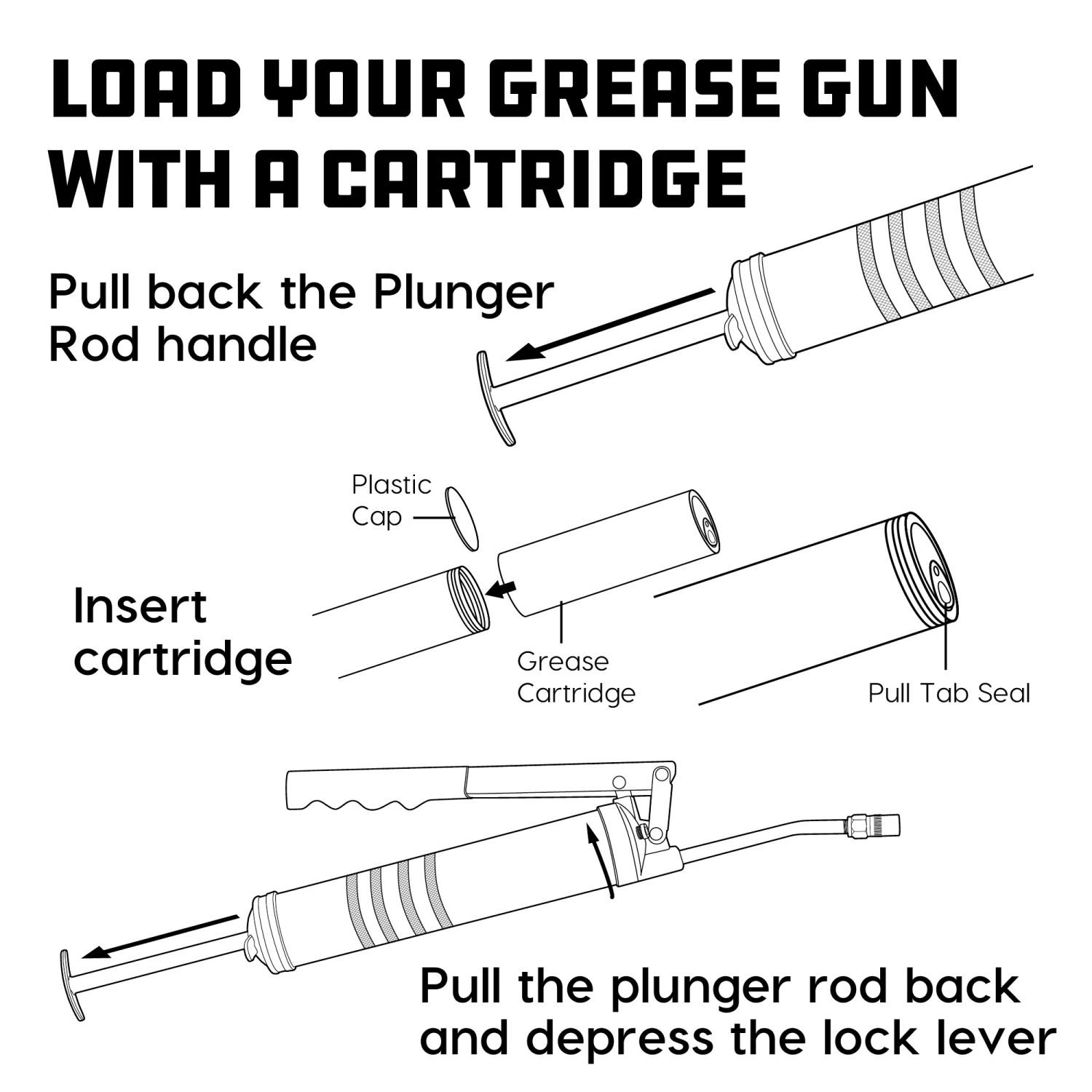 LOAD YOUR GREASE GUN WITH A CARTRIDGE

Pull back the Plunger Rod handle

Plastic Cap

Insert cartridge

Grease Cartridge

Pull Tab Seal

Pull the plunger rod back and depress the lock lever